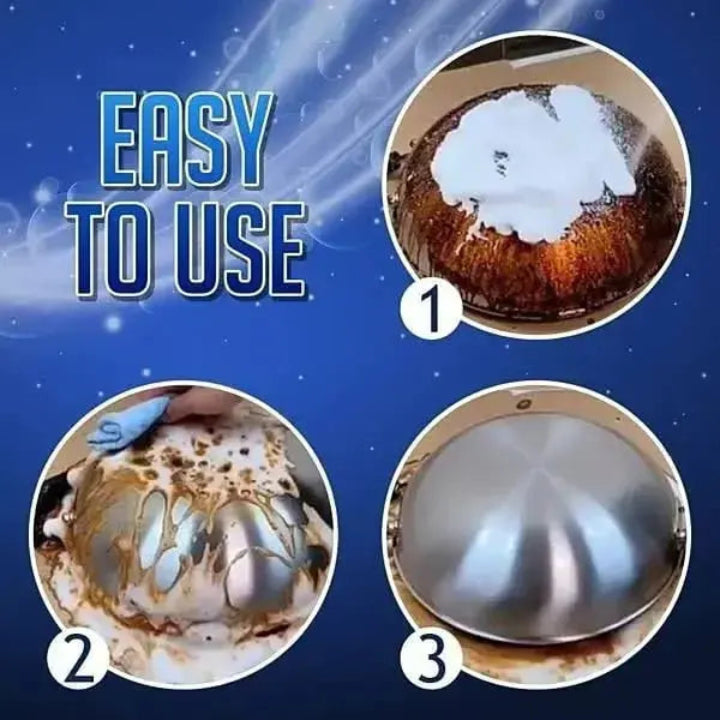 EASY
TO USE

1

2

3