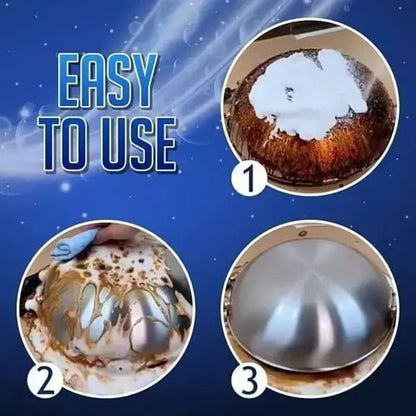 EASY
TO USE

1

2

3