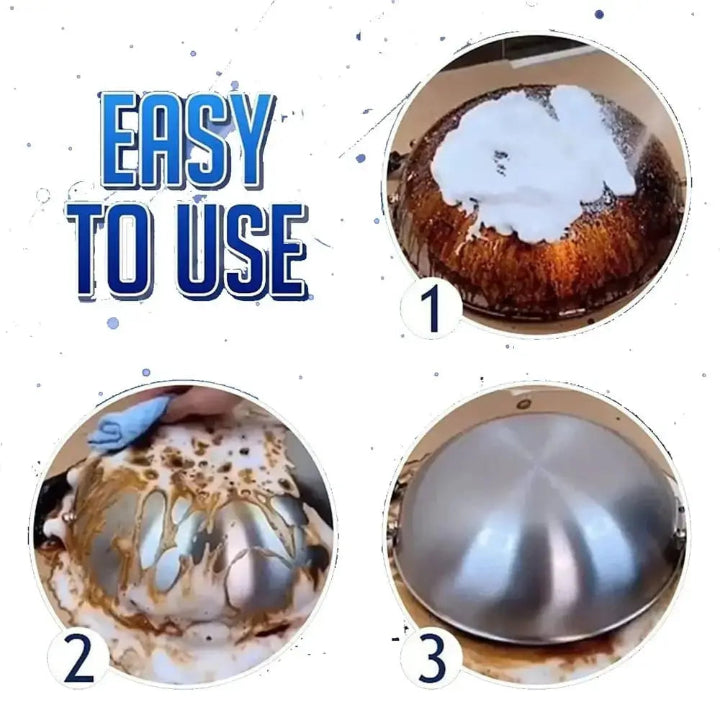 EASY
TO USE

1

2

3