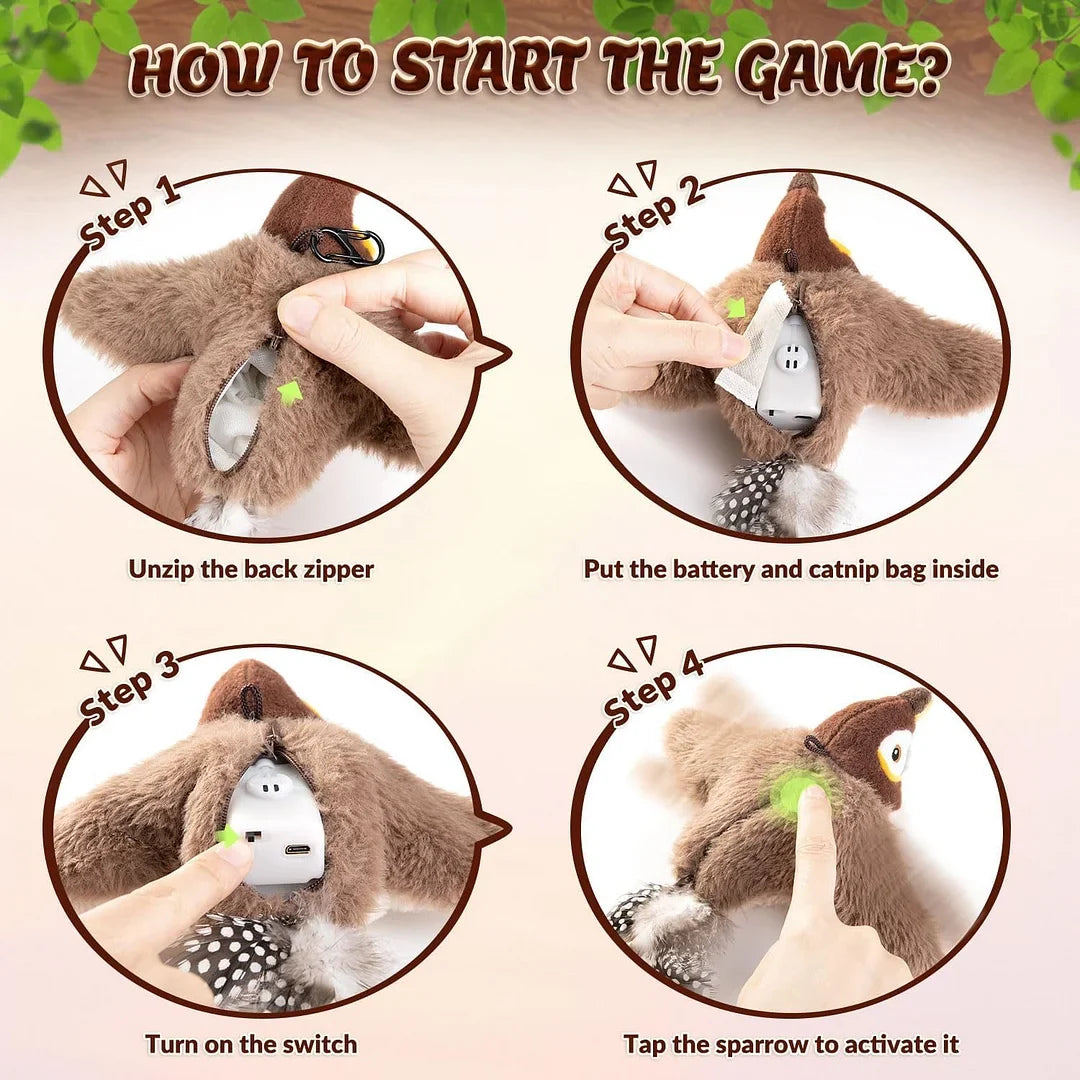 HOW TO START THE GAME?

Step 1

Unzip the back zipper

Step 2

Put the battery and catnip bag inside

Step 3

Turn on the switch

Step 4

Tap the sparrow to activate it