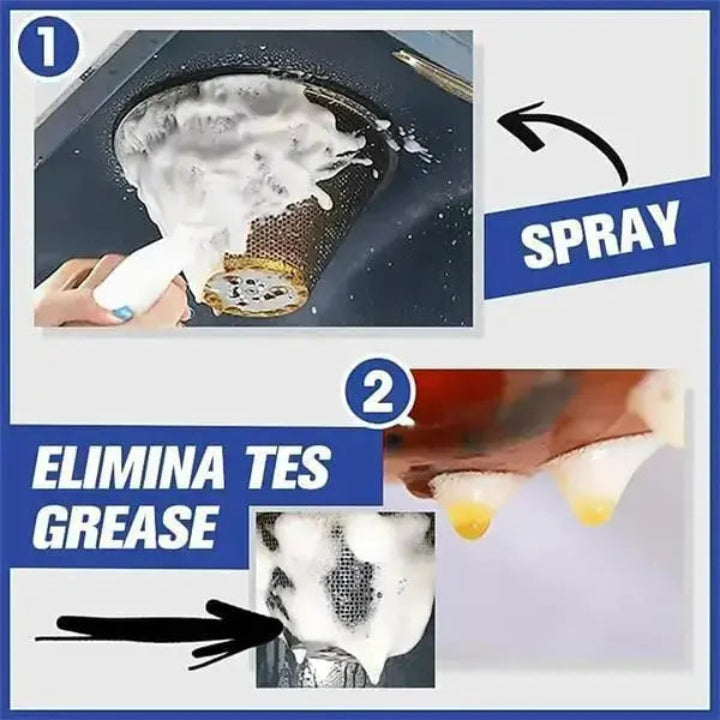 1

SPRAY

2

ELIMINA TES GREASE