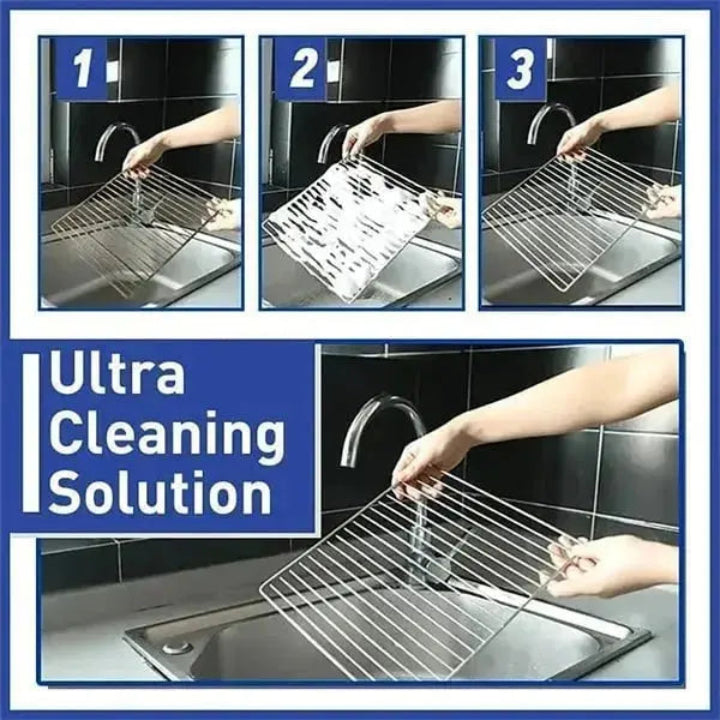 1

2

3

Ultra Cleaning Solution