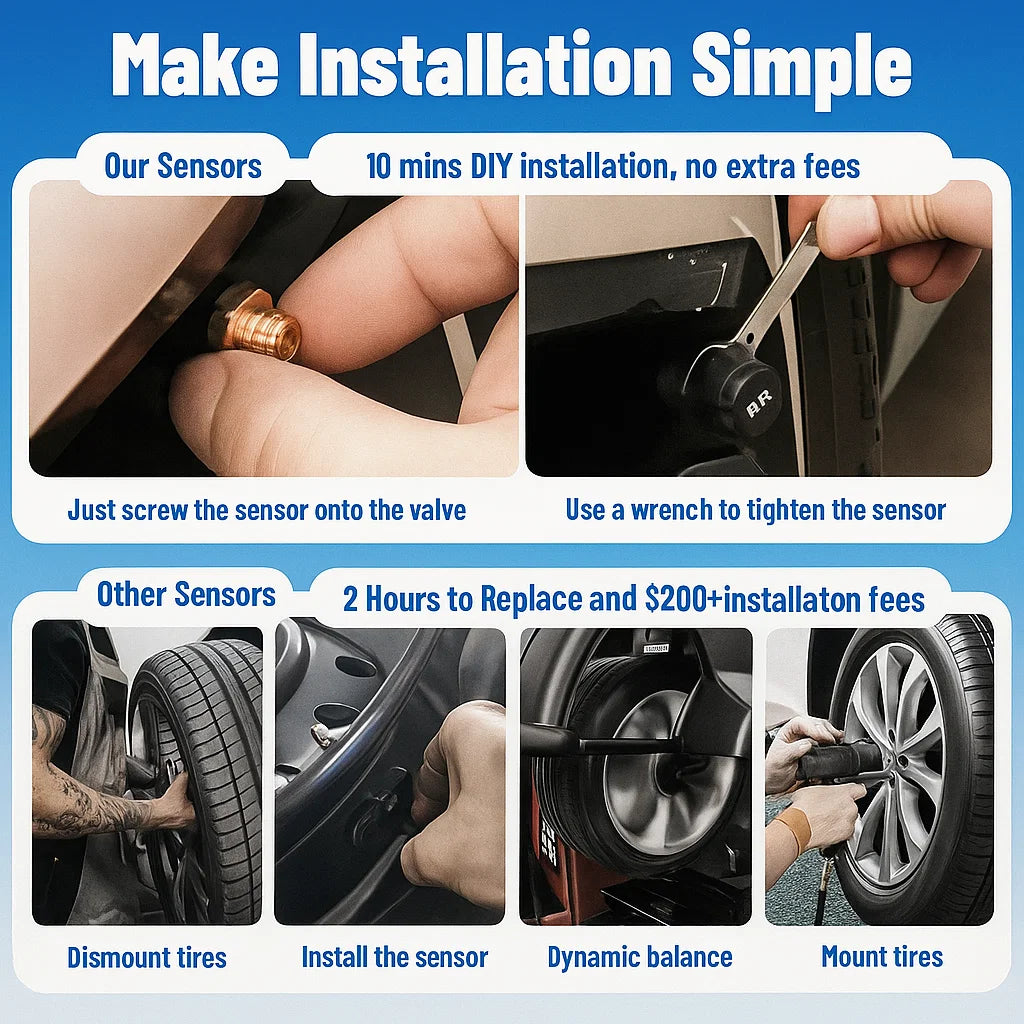 Make Installation Simple

Our Sensors

10 mins DIY installation, no extra fees

BR

Just screw the sensor onto the valve

Use a wrench to tighten the sensor

Other Sensors

2 Hours to Replace and $200+installaton fees

Dismount tires

Install the sensor

Dynamic balance

Mount tires