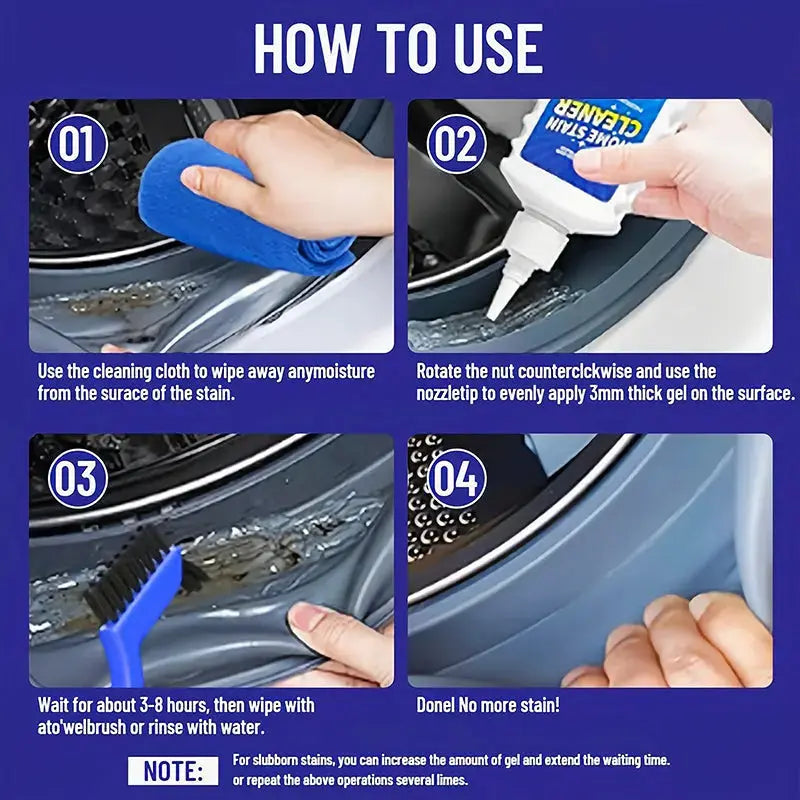 HOW TO USE

01

Use the cleaning cloth to wipe away anymoisture from the surace of the stain.

02

HOME STAIN CLEANER

Rotate the nut counterclckwise and use the nozzletip to evenly apply 3mm thick gel on the surface.

03

Wait for about 3-8 hours, then wipe with ato'welbrush or rinse with water.

04

Donel No more stain!

NOTE: For slubborn stains, you can increase the amount of gel and extend the waiting time. or repeat the above operations several limes.